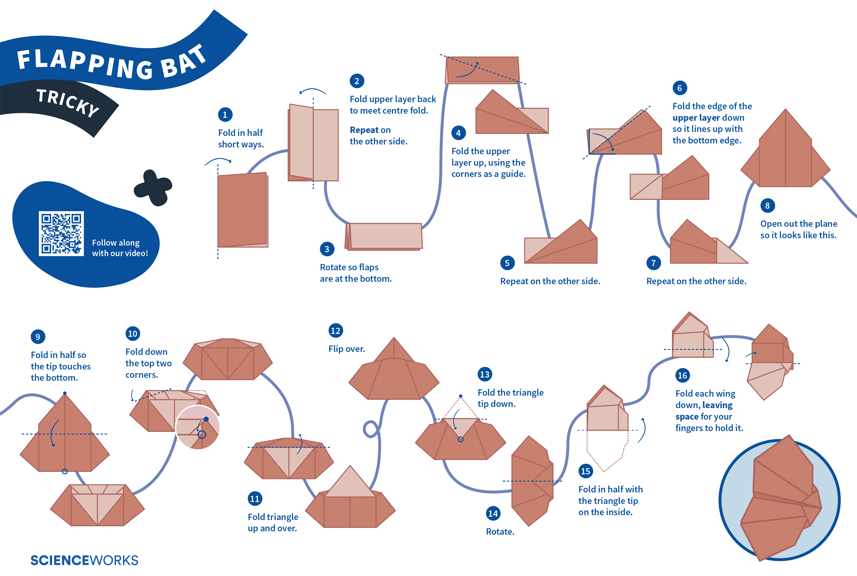 FLAPPING BAT

TRICKY

Follow along with our video!

1
Fold in half short ways.

2
Fold upper layer back to meet centre fold.

Repeat on the other side.

3
Rotate so flaps are at the bottom.

4
Fold the upper layer up, using the corners as a guide.

5
Repeat on the other side.

6
Fold the edge of the upper layer down so it lines up with the bottom edge.

7
Repeat on the other side.

8
Open out the plane so it looks like this.

9
Fold in half so the tip touches the bottom.

10
Fold down the top two corners.

11
Fold triangle up and over.

12
Flip over.

13
Fold the triangle tip down.

14
Rotate.

15
Fold in half with the triangle tip on the inside.

16
Fold each wing down, leaving space for your fingers to hold it.

SCIENCEWORKS